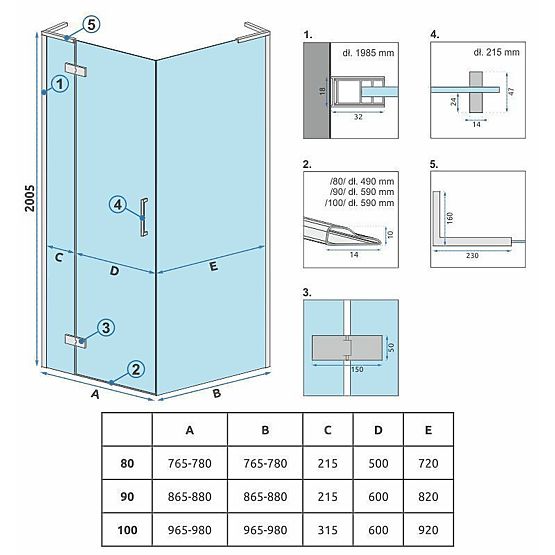 5
1
2005
4
C
D
E
3
2
A
B

1.
dł. 1985 mm
18
32

4.
dł. 215 mm
24
47
14

2.
/80/ dł. 490 mm
/90/ dł. 590 mm
/100/ dł. 590 mm
10
14

5.
160
230

3.
50
150

| | A | B | C | D | E |
|---|---|---|---|---|---|
| 80 | 765-780 | 765-780 | 215 | 500 | 720 |
| 90 | 865-880 | 865-880 | 215 | 600 | 820 |
| 100 | 965-980 | 965-980 | 315 | 600 | 920 |