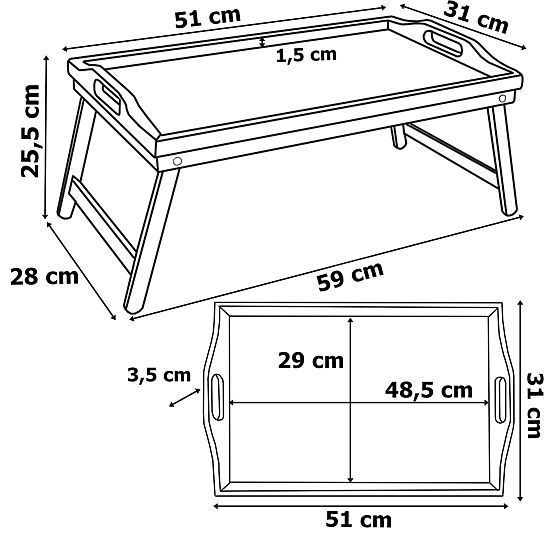 51 cm
31 cm
1,5 cm
25,5 cm
28 cm
59 cm
29 cm
3,5 cm
48,5 cm
31 cm
51 cm