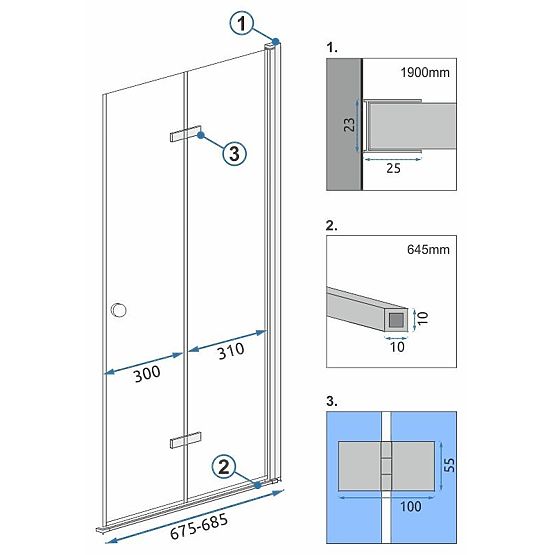 1

3

300

310

2

675-685

1.

1900mm

23

25

2.

645mm

10

10

3.

55

100