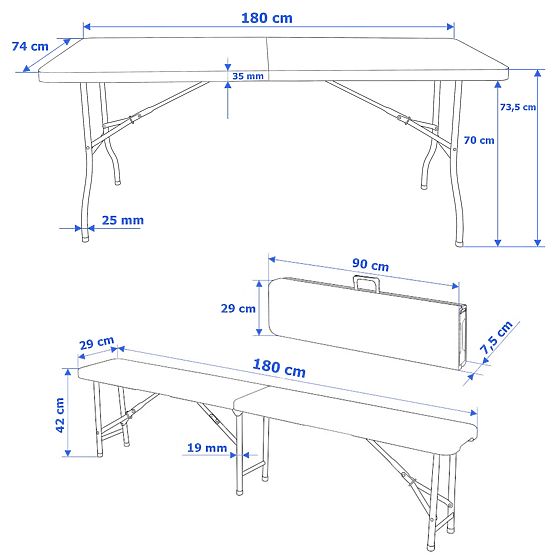 180 cm
74 cm
35 mm
73,5 cm
70 cm
25 mm
90 cm
29 cm
7,5 cm
29 cm
180 cm
42 cm
19 mm