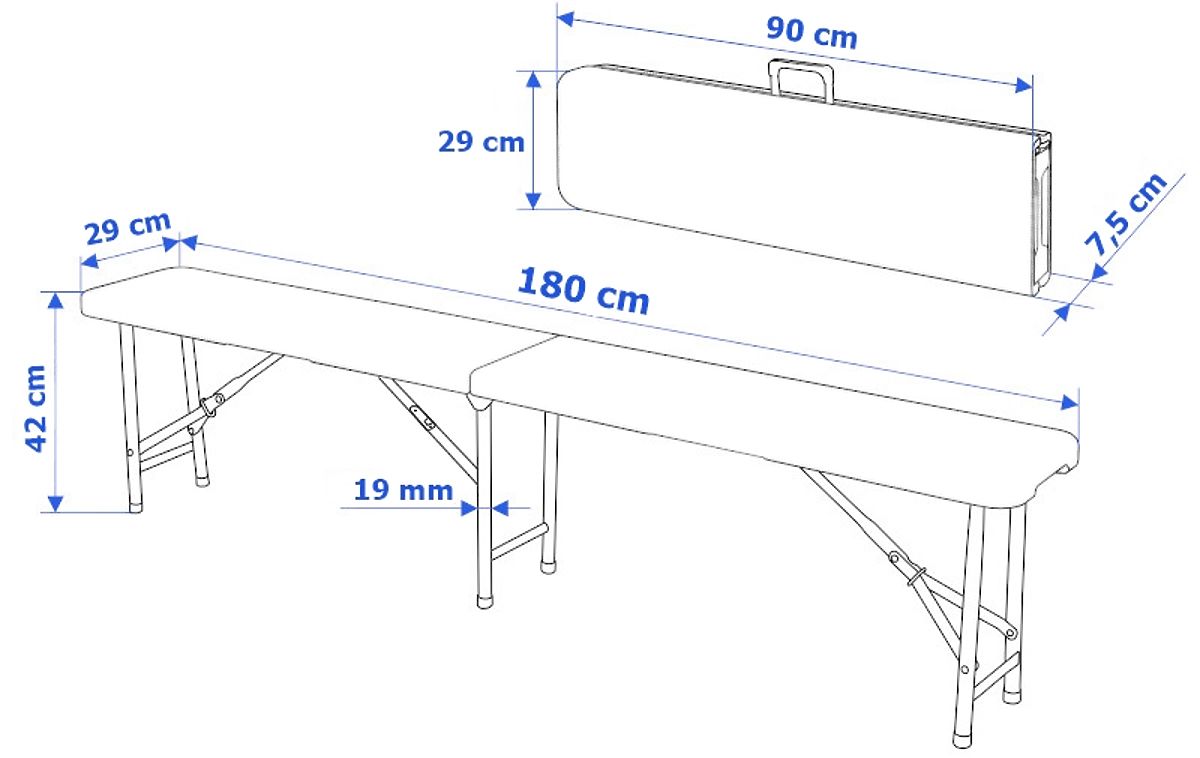 90 cm

29 cm

7,5 cm

29 cm

180 cm

42 cm

19 mm